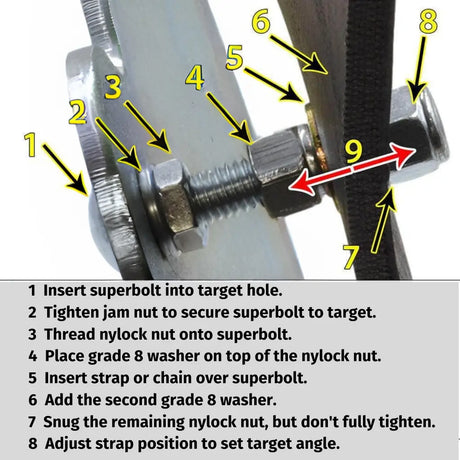 1
2
3
4
5
6
8
9
7

1 Insert superbolt into target hole.
2 Tighten jam nut to secure superbolt to target.
3 Thread nylock nut onto superbolt.
4 Place grade 8 washer on top of the nylock nut.
5 Insert strap or chain over superbolt.
6 Add the second grade 8 washer.
7 Snug the remaining nylock nut, but don't fully tighten.
8 Adjust strap position to set target angle.