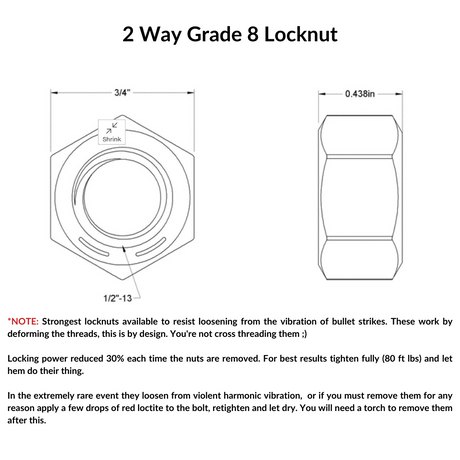 2 Way Grade 8 Locknut

3/4"

Shrink

1/2"-13

0.438in

*NOTE: Strongest locknuts available to resist loosening from the vibration of bullet strikes. These work by deforming the threads, this is by design. You're not cross threading them ;)

Locking power reduced 30% each time the nuts are removed. For best results tighten fully (80 ft lbs) and let hem do their thing.

In the extremely rare event they loosen from violent harmonic vibration, or if you must remove them for any reason apply a few drops of red loctite to the bolt, retighten and let dry. You will need a torch to remove them after this.